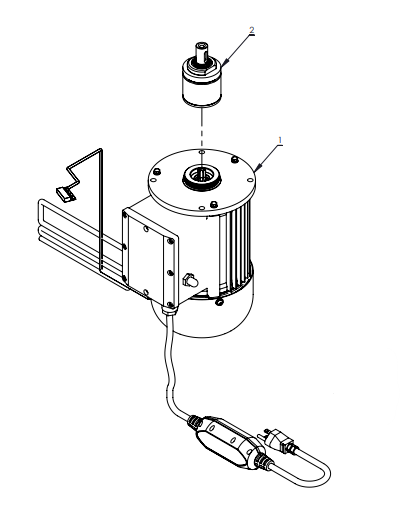 2

1